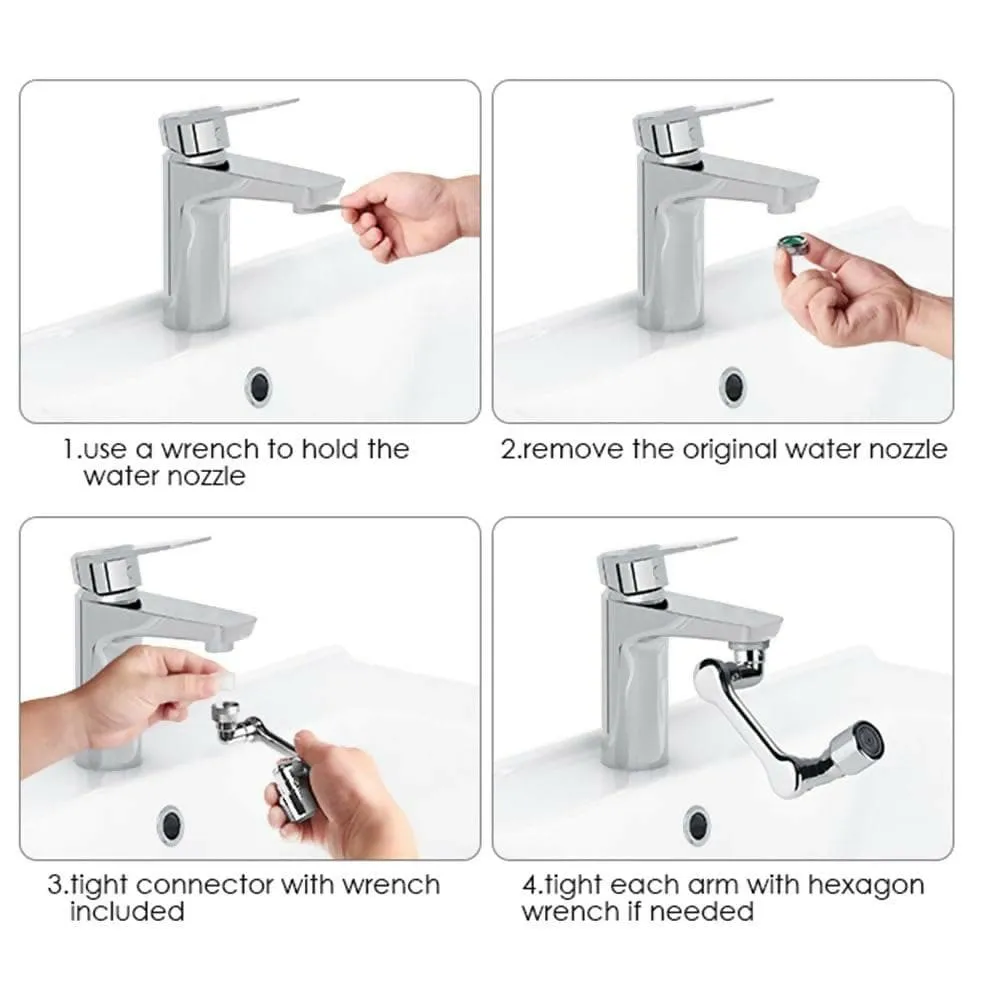 1.use a wrench to hold the water nozzle

2.remove the original water nozzle

3.tight connector with wrench included

4.tight each arm with hexagon wrench if needed